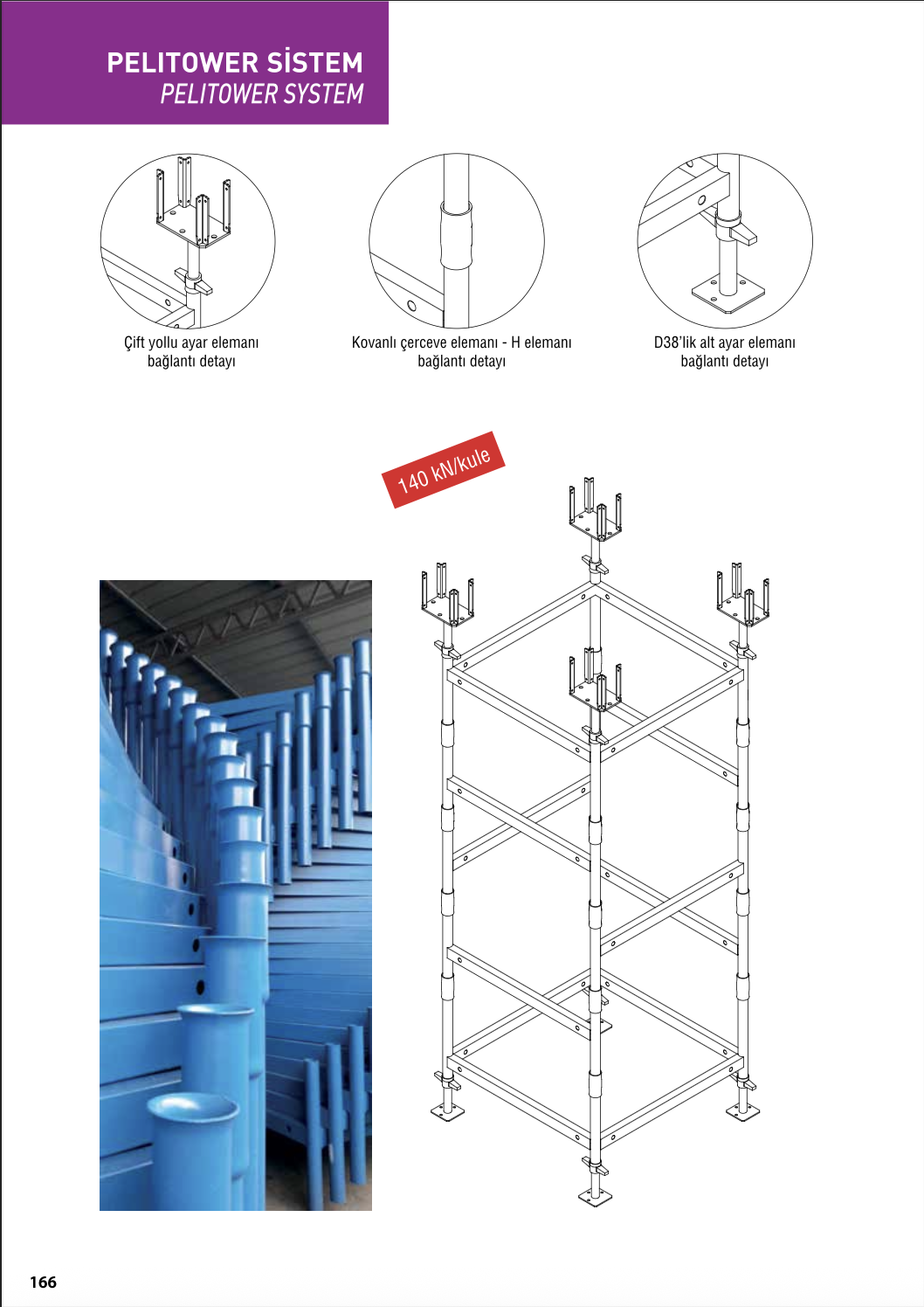 PELITOWER SİSTEM
PELITOWER SYSTEM

Çift yollu ayar elemanı bağlantı detayı

Kovanlı çerceve elemanı - H elemanı bağlantı detayı

D38'lik alt ayar elemanı bağlantı detayı

140 kN/kule

166