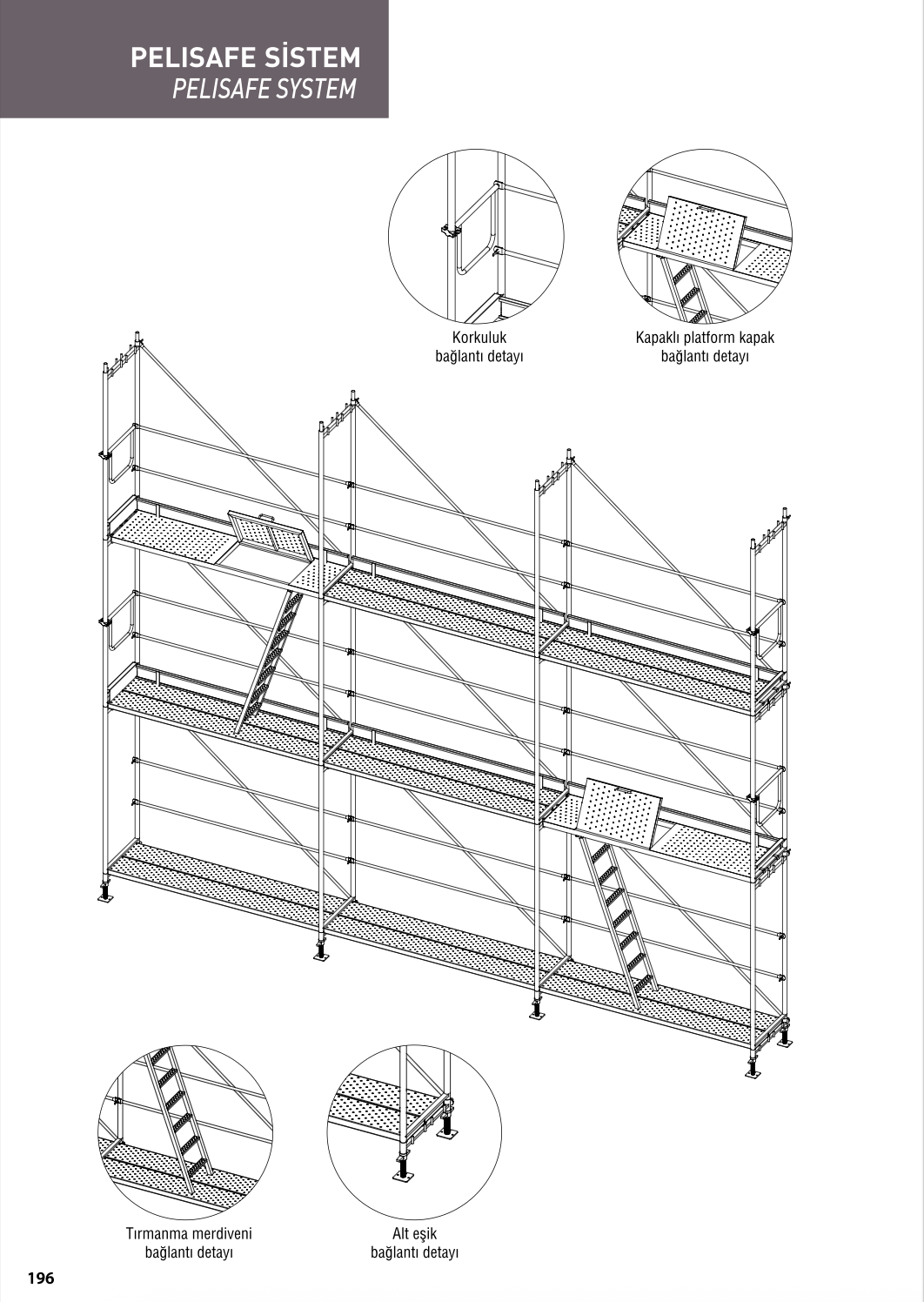 PELISAFE SİSTEM
PELISAFE SYSTEM

Korkuluk
bağlantı detayı

Kapaklı platform kapak
bağlantı detayı

Tırmanma merdiveni
bağlantı detayı

Alt eşik
bağlantı detayı

196