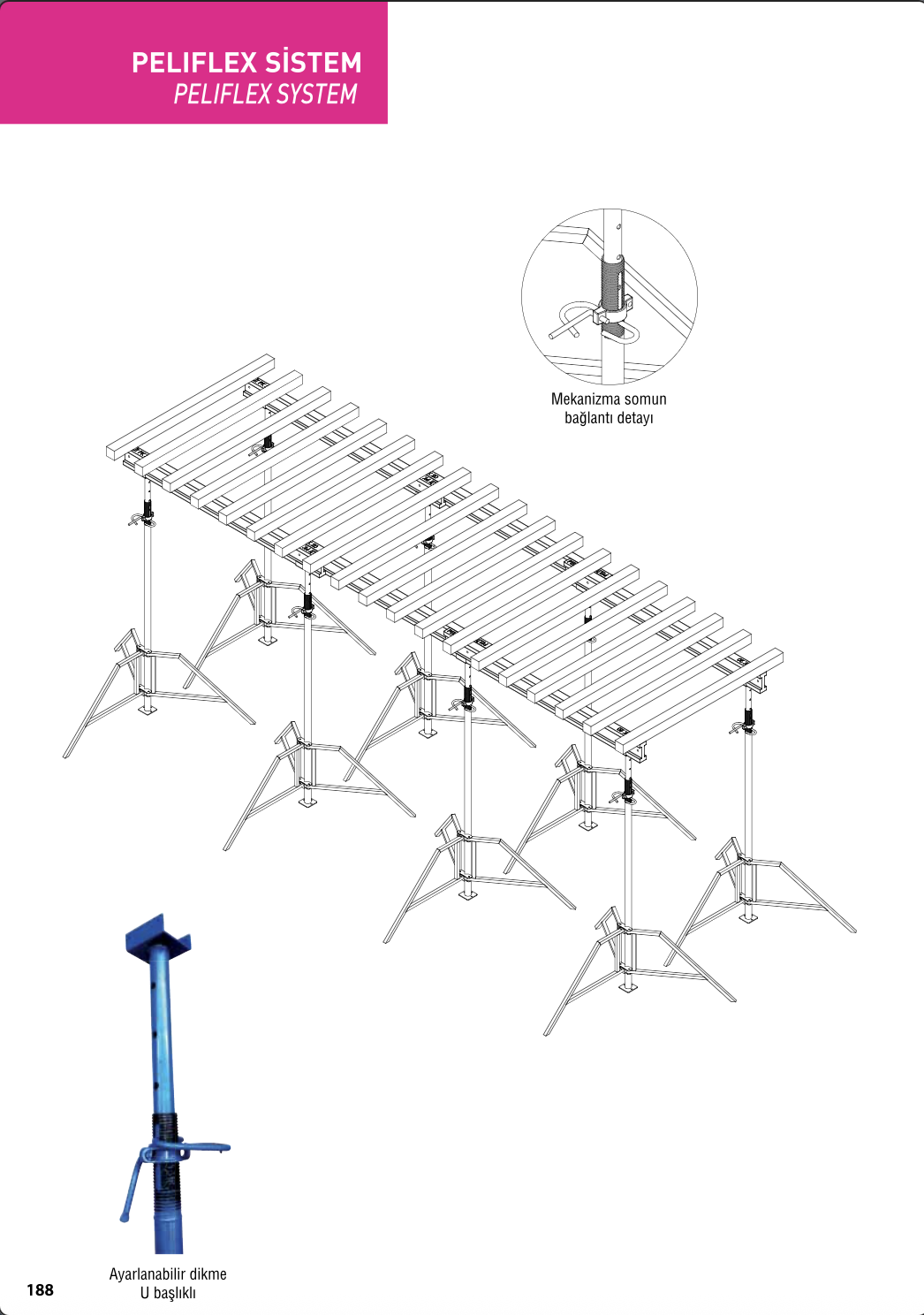 PELIFLEX SİSTEM
PELIFLEX SYSTEM

Mekanizma somun bağlantı detayı

Ayarlanabilir dikme U başlıklı

188