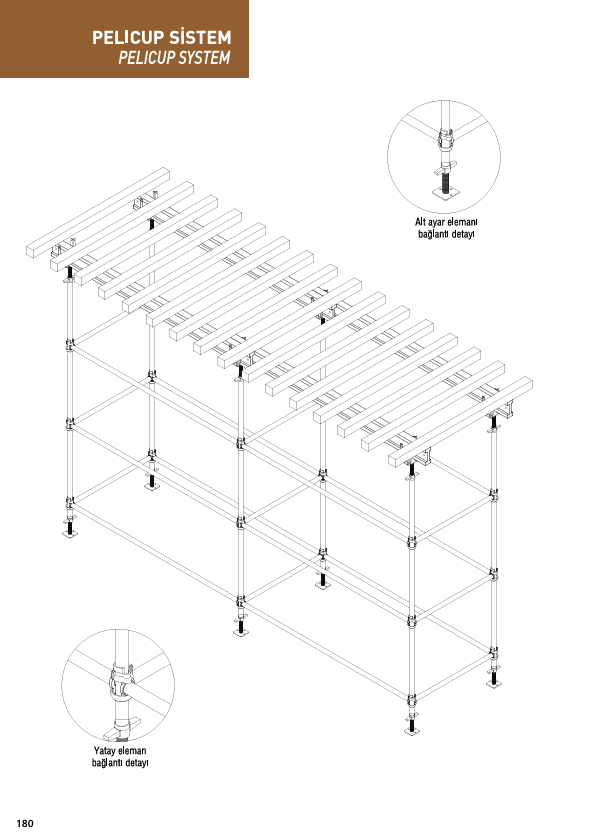 PELICUP SİSTEM
PELICUP SYSTEM

Alt ayar elemanı bağlantı detayı

Yatay eleman bağlantı detayı

180