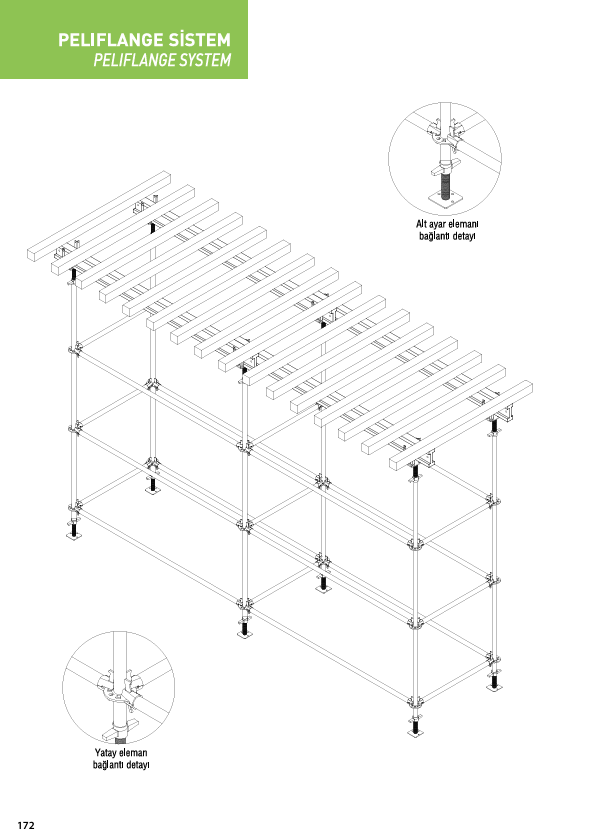 PELIFLANGE SİSTEM
PELIFLANGE SYSTEM

Alt ayar elemanı bağlantı detayı

Yatay eleman bağlantı detayı

172